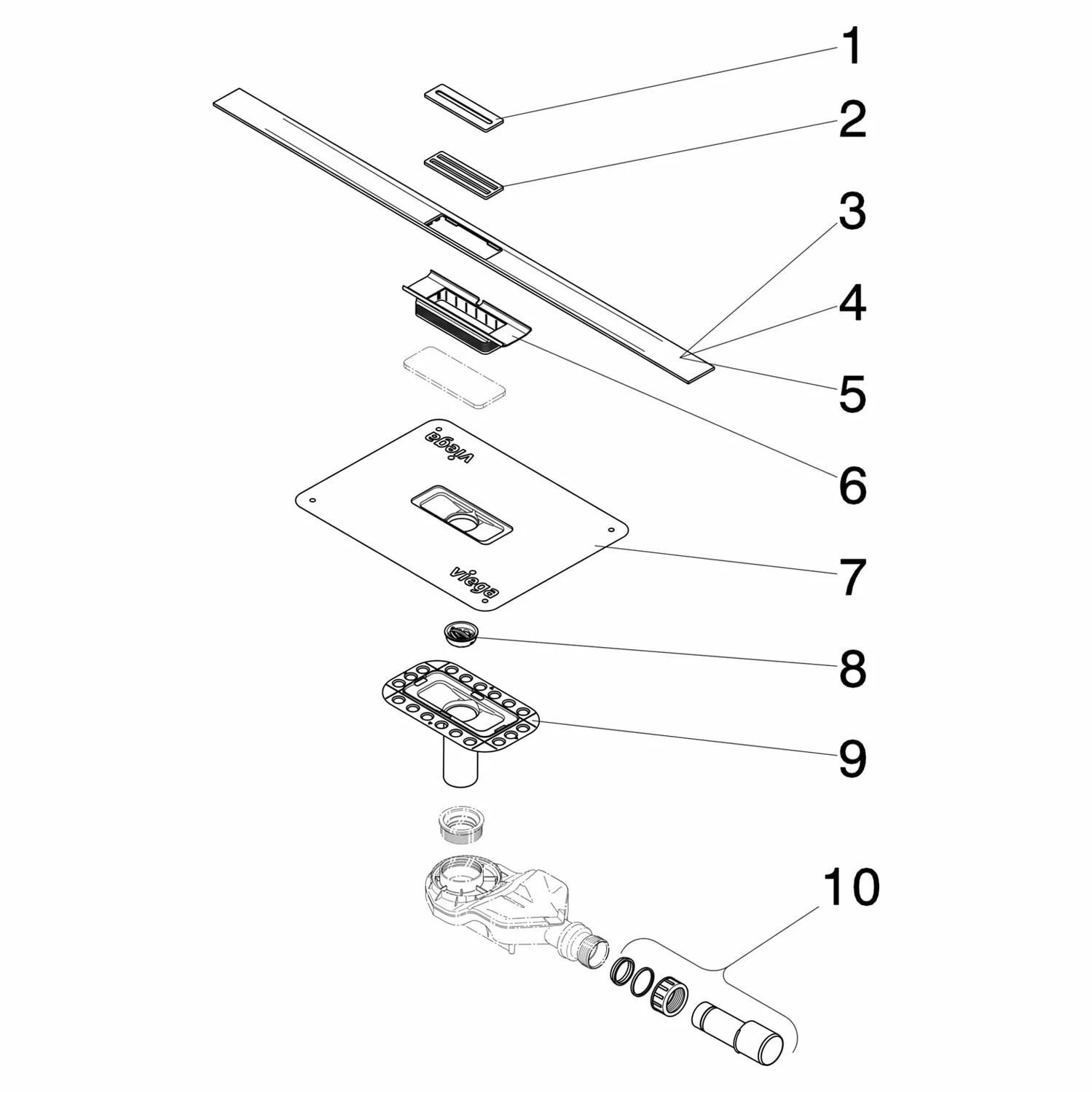 1
2
3
4
5
6
viega
viega
7
8
9
10