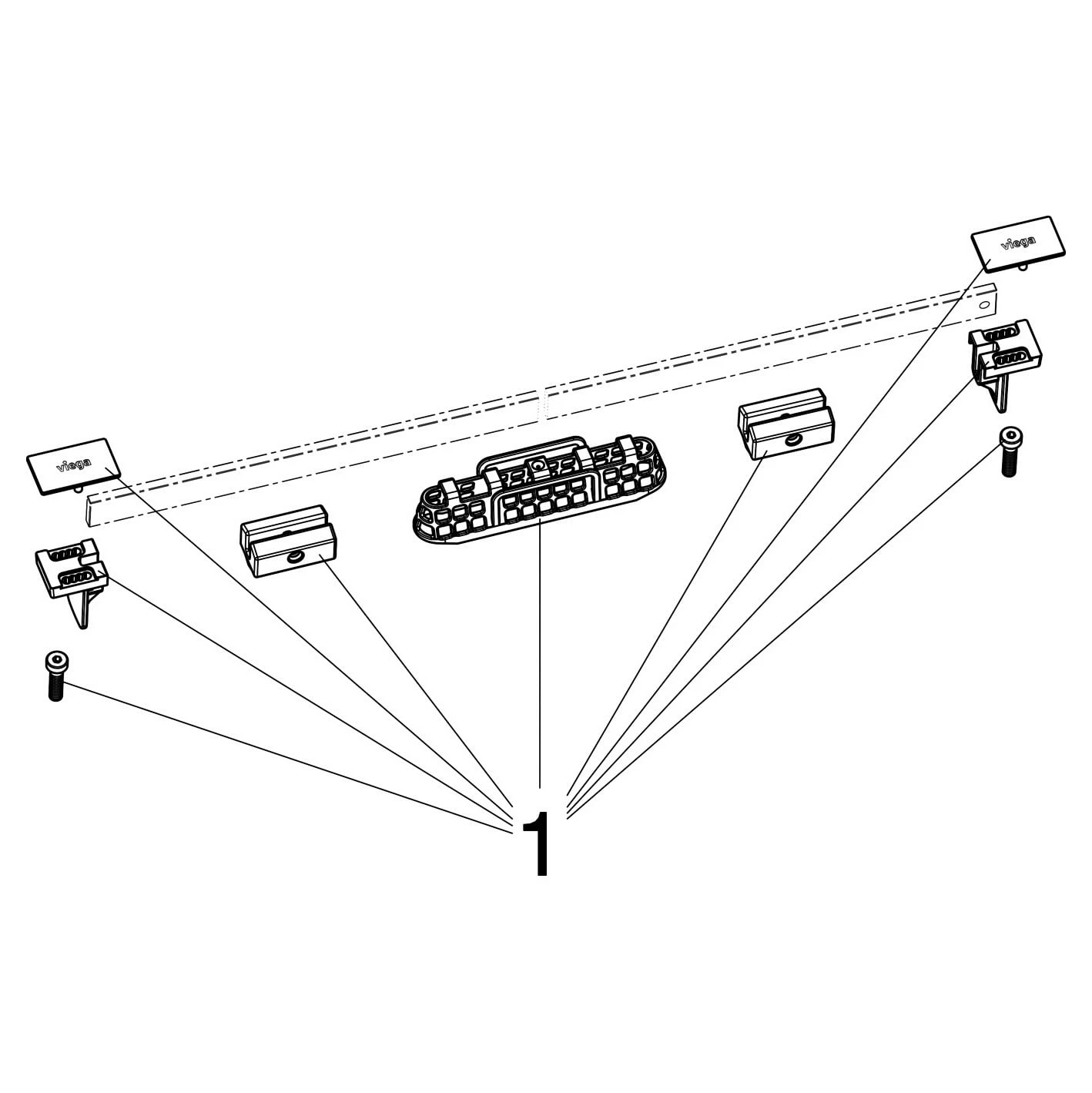 viega

viega

1